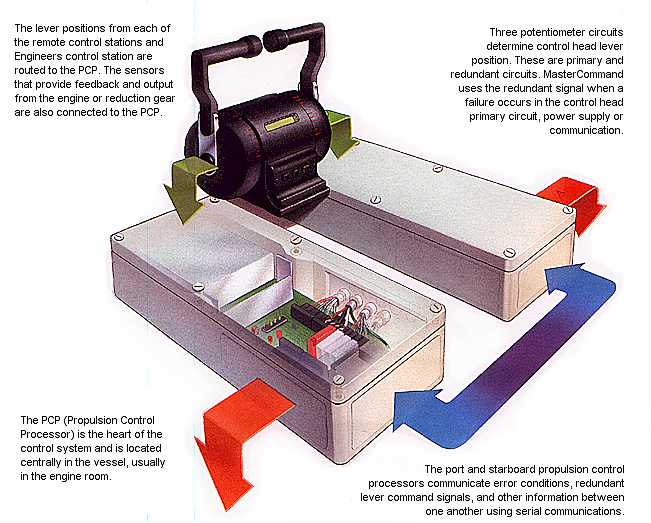 The lever positions from each of the remote control stations and Engineers control station are routed to the PCP. The sensors that provide feedback and output from the engine or reduction gear are also connected to the PCP.

Three potentiometer circuits determine control head lever position. These are primary and redundant circuits. MasterCommand uses the redundant signal when a failure occurs in the control head primary circuit, power supply or communication.

The PCP (Propulsion Control Processor) is the heart of the control system and is located centrally in the vessel, usually in the engine room.

The port and starboard propulsion control processors communicate error conditions, redundant lever command signals, and other information between one another using serial communications.